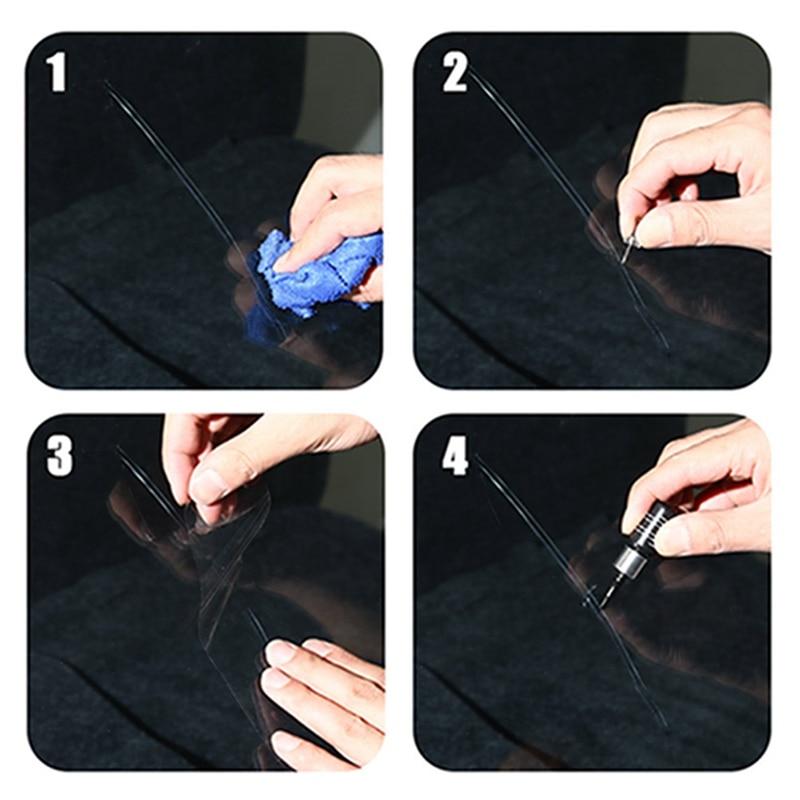 1

2

3

4